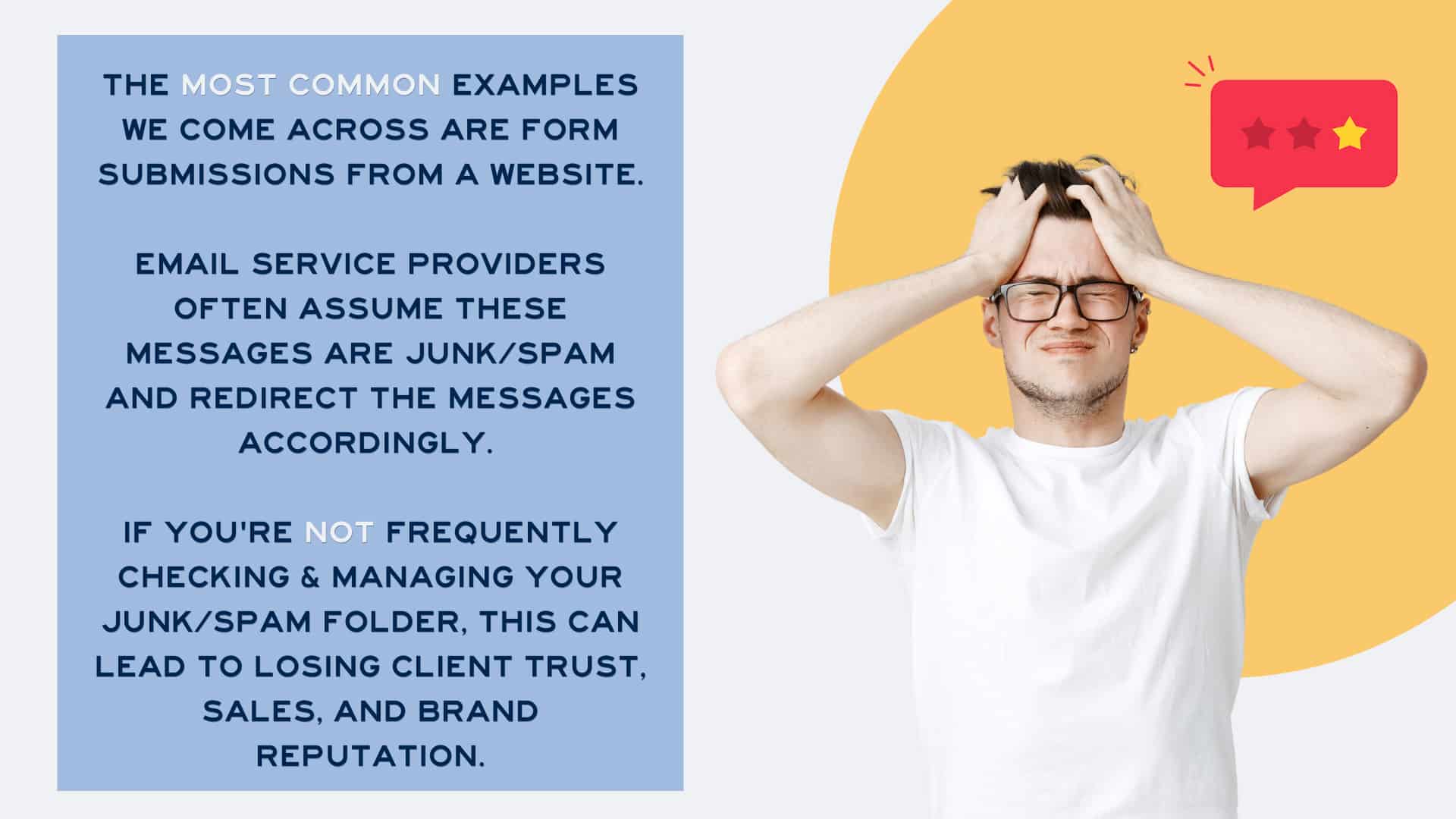 THE MOST COMMON EXAMPLES WE COME ACROSS ARE FORM SUBMISSIONS FROM A WEBSITE.

EMAIL SERVICE PROVIDERS OFTEN ASSUME THESE MESSAGES ARE JUNK/SPAM AND REDIRECT THE MESSAGES ACCORDINGLY.

IF YOU'RE NOT FREQUENTLY CHECKING & MANAGING YOUR JUNK/SPAM FOLDER, THIS CAN LEAD TO LOSING CLIENT TRUST, SALES, AND BRAND REPUTATION.